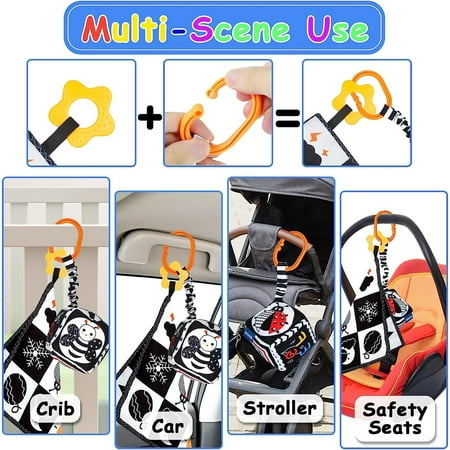 Multi-Scene Use

+

=

Crib

Car

Stroller

Safety Seats